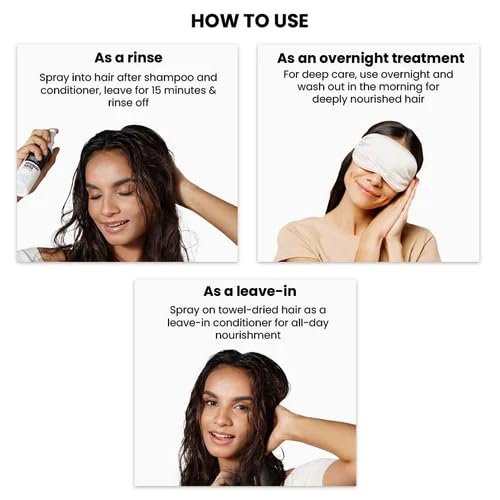 HOW TO USE

As a rinse

Spray into hair after shampoo and conditioner, leave for 15 minutes & rinse off

As an overnight treatment

For deep care, use overnight and wash out in the morning for deeply nourished hair

As a leave-in

Spray on towel-dried hair as a leave-in conditioner for all-day nourishment